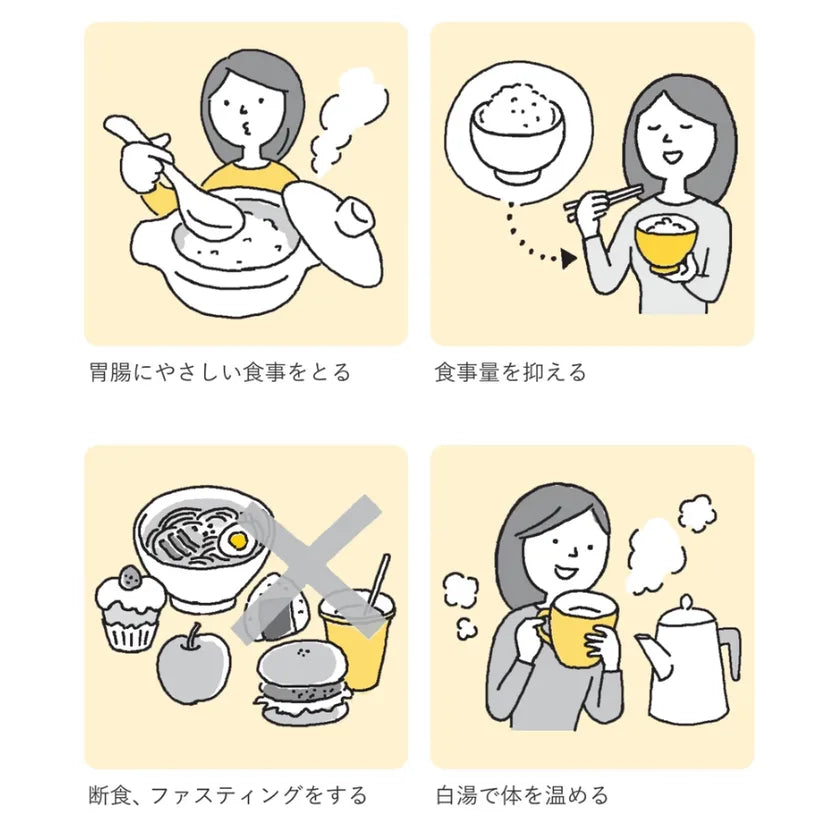 胃腸にやさしい食事をとる

食事量を抑える

断食、ファスティングをする

白湯で体を温める